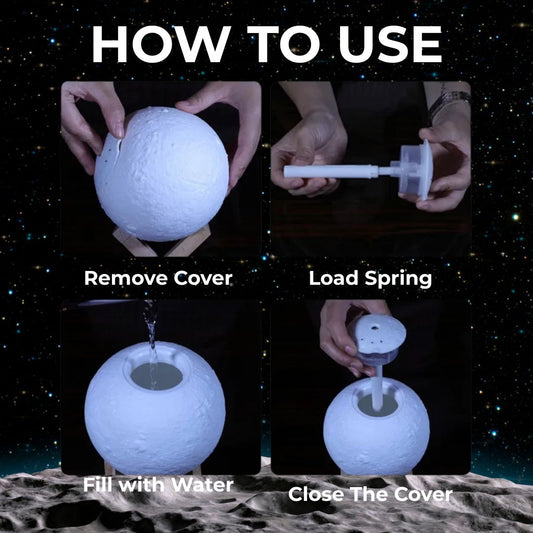 HOW TO USE

Remove Cover

Load Spring

Fill with Water

Close The Cover